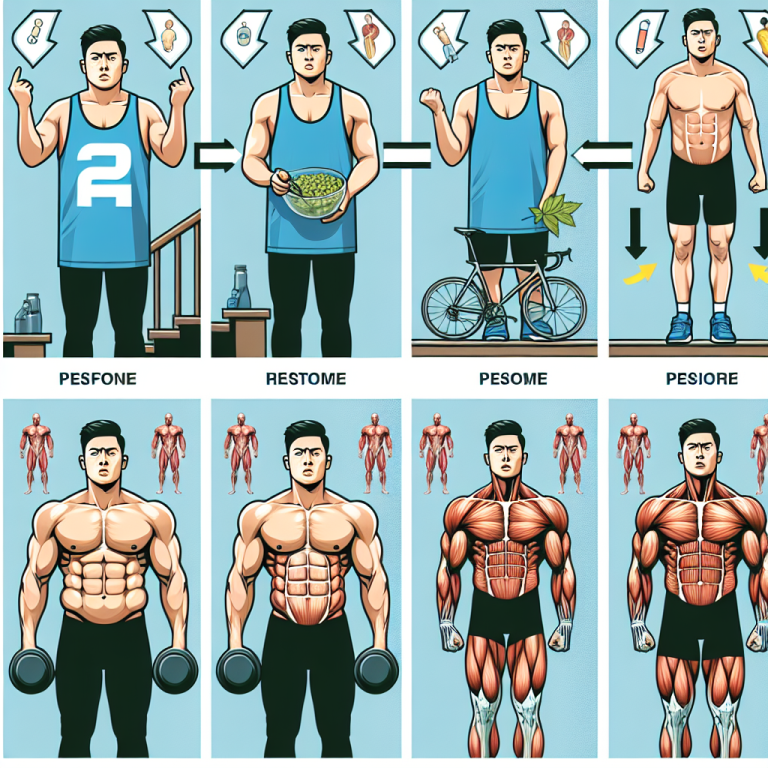 2

PESFONE

RESTOME

PESOME

PESIORE